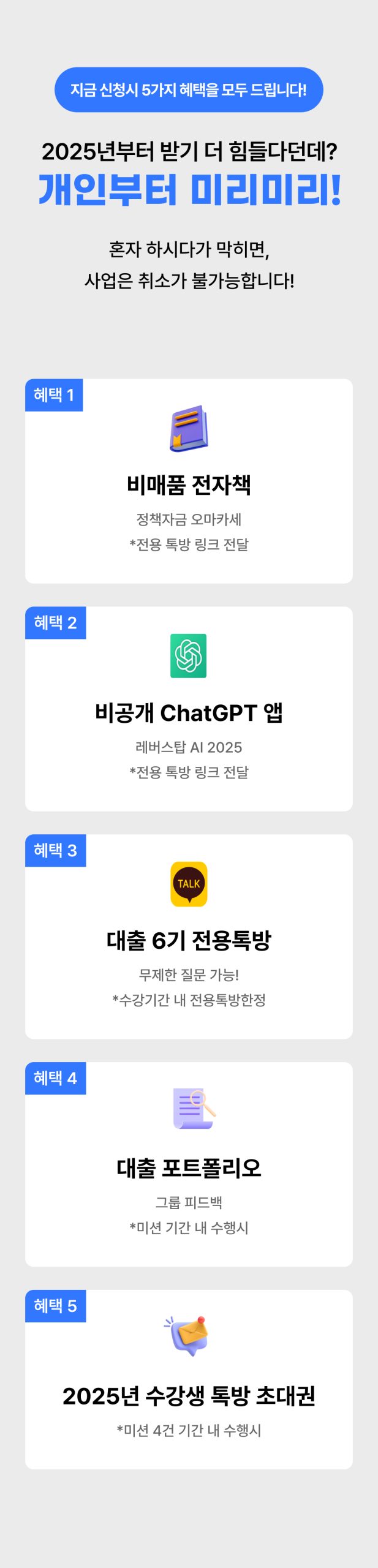 지금 신청시 5가지 혜택을 모두 드립니다!

2025년부터 받기 더 힘들다던데?
개인부터 미리미리!

혼자 하시다가 막히면,
사업은 취소가 불가능합니다!

혜택 1

비매품 전자책

정책자금 오마카세
*전용 톡방 링크 전달

혜택 2

비공개 ChatGPT 앱

레버스탑 AI 2025
*전용 톡방 링크 전달

혜택 3

TALK

대출 6기 전용톡방

무제한 질문 가능!
*수강기간 내 전용톡방한정

혜택 4

대출 포트폴리오

그룹 피드백
*미션 기간 내 수행시

혜택 5

2025년 수강생 톡방 초대권

*미션 4건 기간 내 수행시